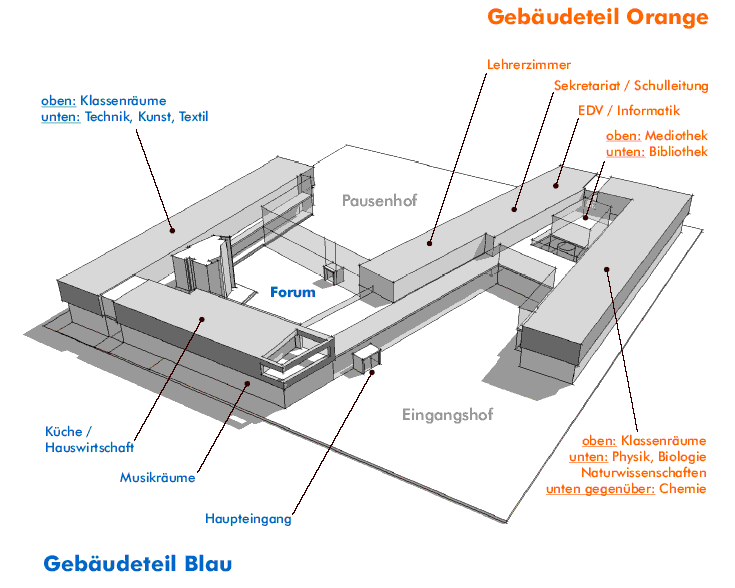 Gebäudeteil Orange

Lehrerzimmer

Sekretariat / Schulleitung

EDV / Informatik

oben: Mediothek
unten: Bibliothek

oben: Klassenräume
unten: Technik, Kunst, Textil

Pausenhof

Forum

Eingangshof

Küche / Hauswirtschaft

Musikräume

Haupteingang

oben: Klassenräume
unten: Physik, Biologie
Naturwissenschaften
unten gegenüber: Chemie

Gebäudeteil Blau